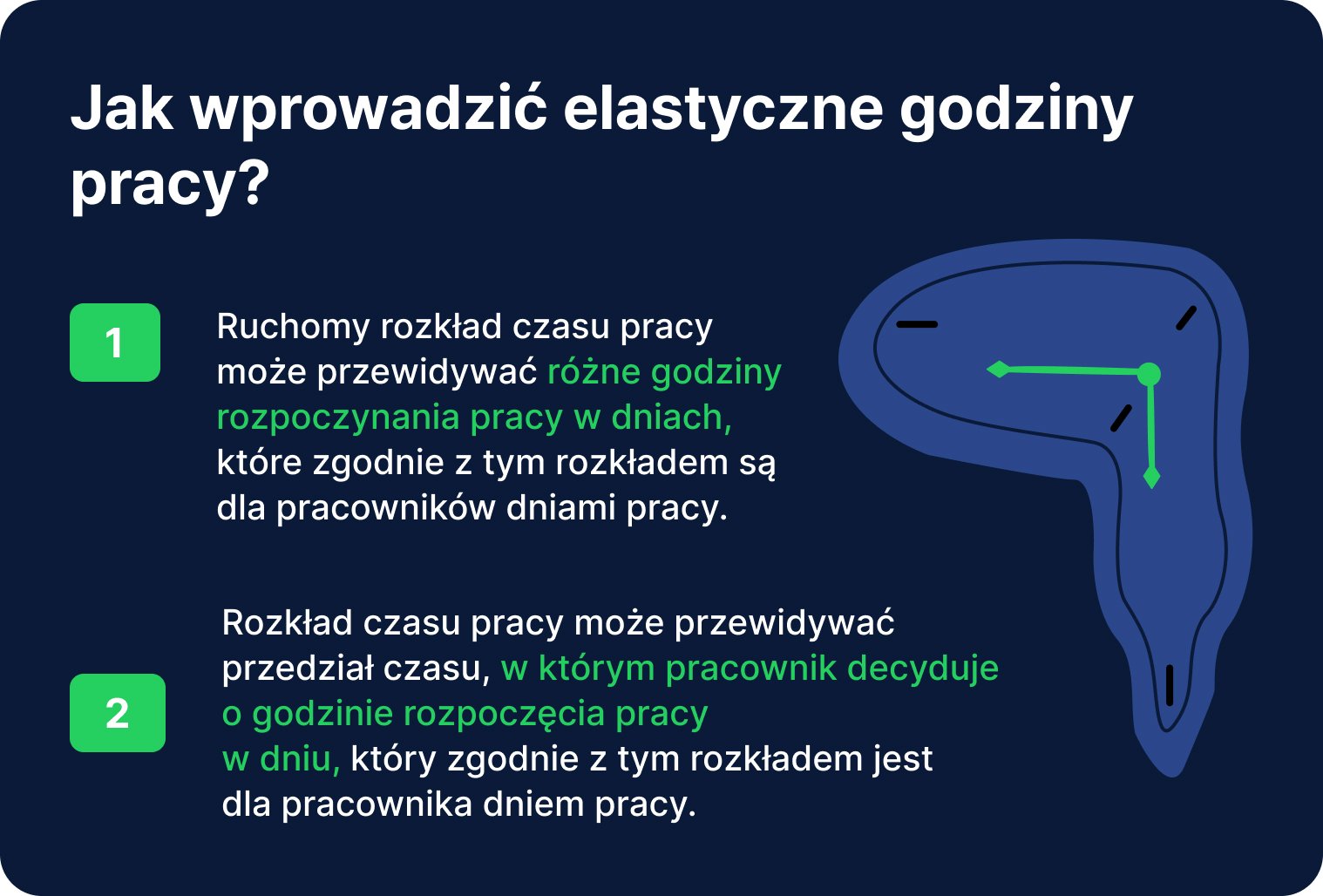 Jak wprowadzić elastyczne godziny pracy?

1

Ruchomy rozkład czasu pracy może przewidywać różne godziny rozpoczynania pracy w dniach, które zgodnie z tym rozkładem są dla pracowników dniami pracy.

2

Rozkład czasu pracy może przewidywać przedział czasu, w którym pracownik decyduje o godzinie rozpoczęcia pracy w dniu, który zgodnie z tym rozkładem jest dla pracownika dniem pracy.